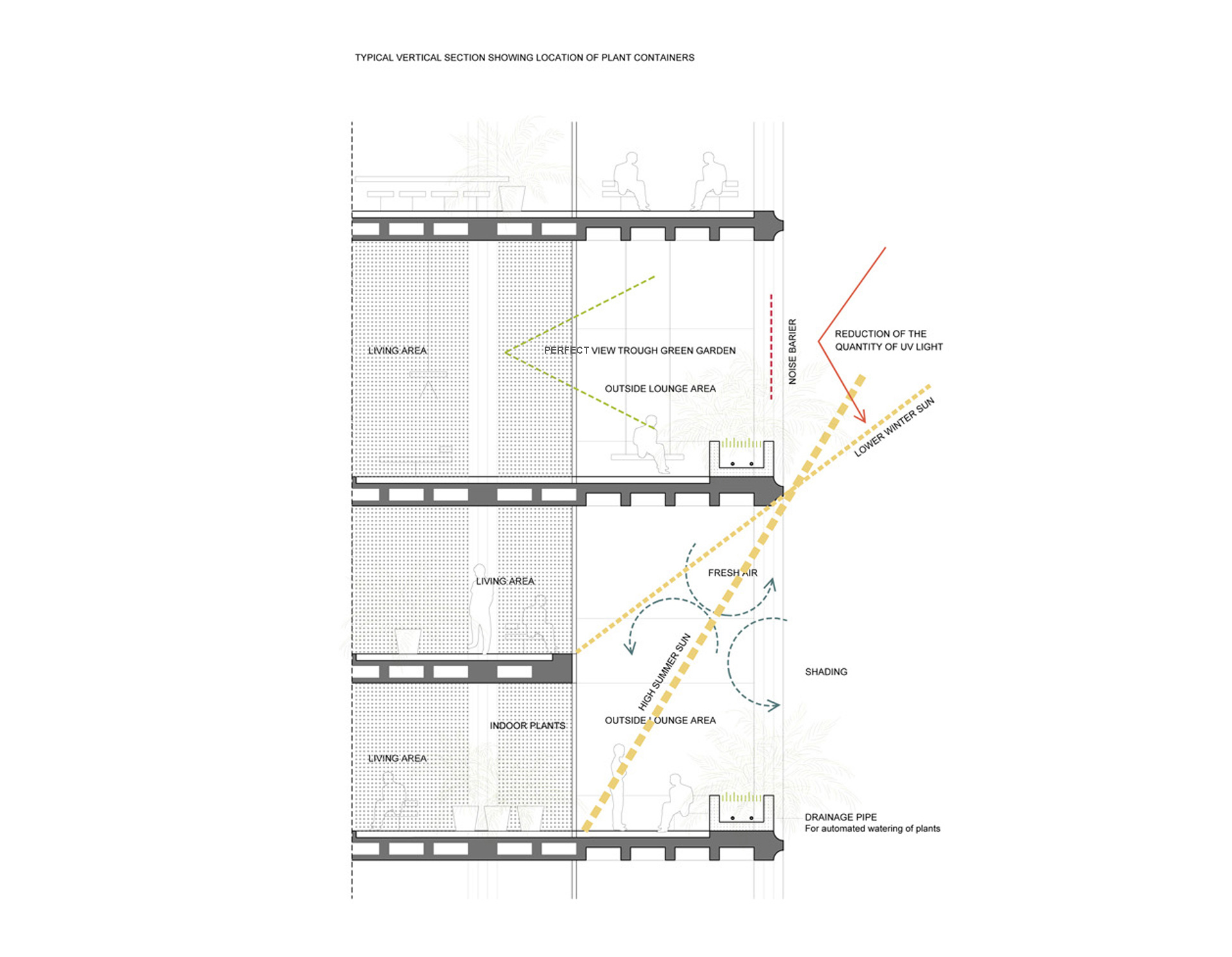 TYPICAL VERTICAL SECTION SHOWING LOCATION OF PLANT CONTAINERS

LIVING AREA

PERFECT VIEW TROUGH GREEN GARDEN

OUTSIDE LOUNGE AREA

NOISE BARIER

REDUCTION OF THE QUANTITY OF UV LIGHT

LOWER WINTER SUN

LIVING AREA

FRESH AIR

HIGH SUMMER SUN

SHADING

INDOOR PLANTS

OUTSIDE LOUNGE AREA

LIVING AREA

DRAINAGE PIPE
For automated watering of plants